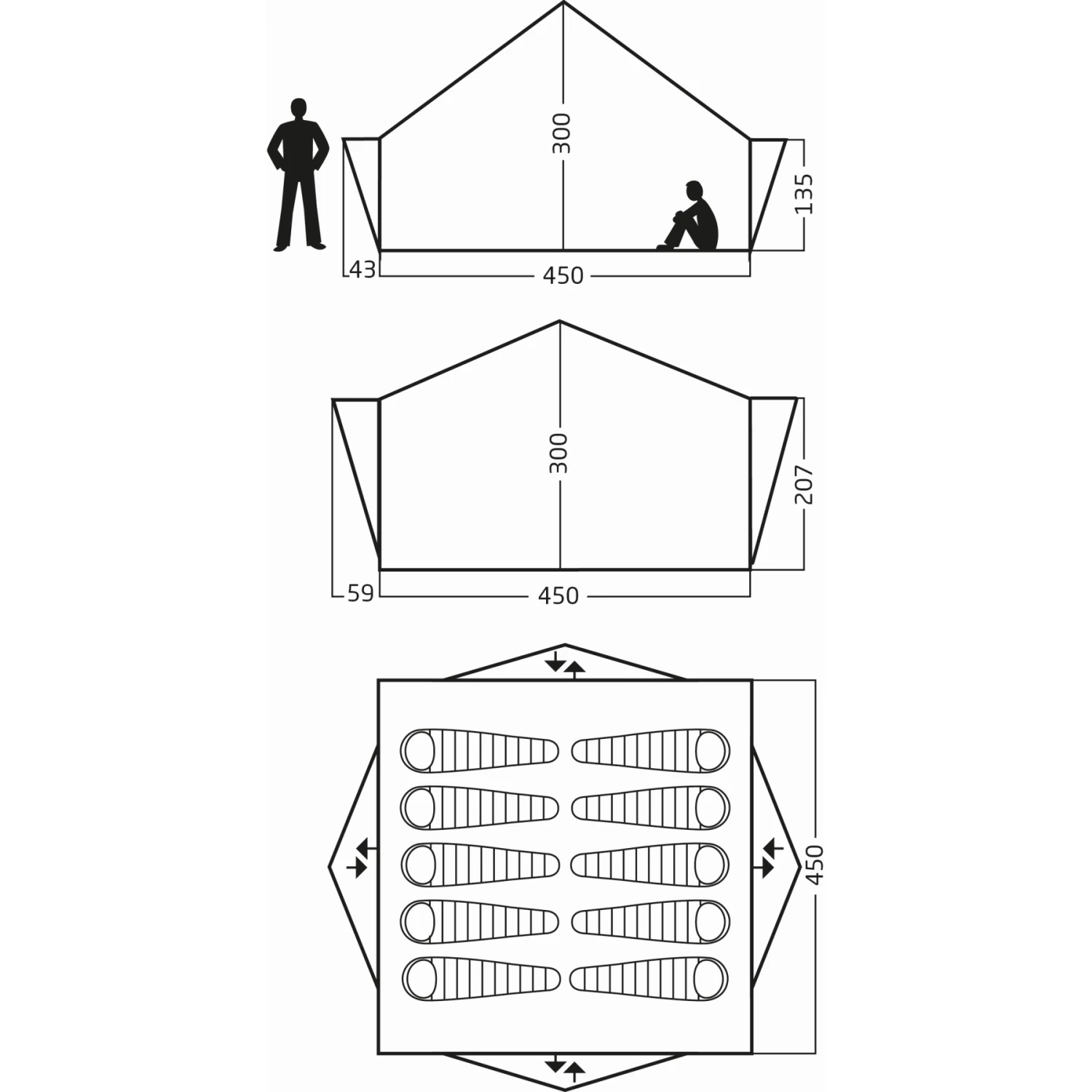 300
135
43
450

300
207
59
450

450